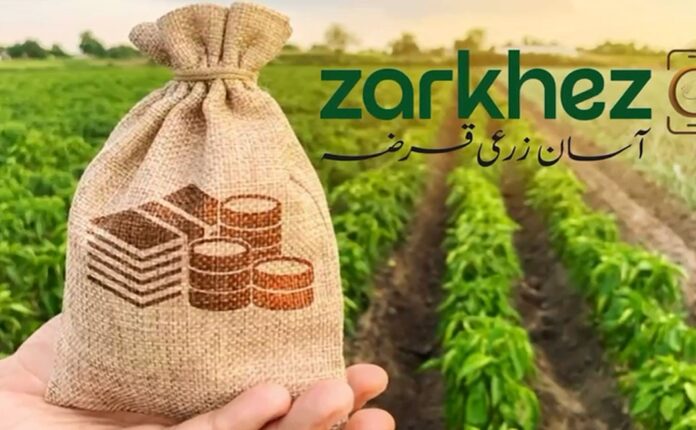 zarkhez
آسان زرعی قرضہ