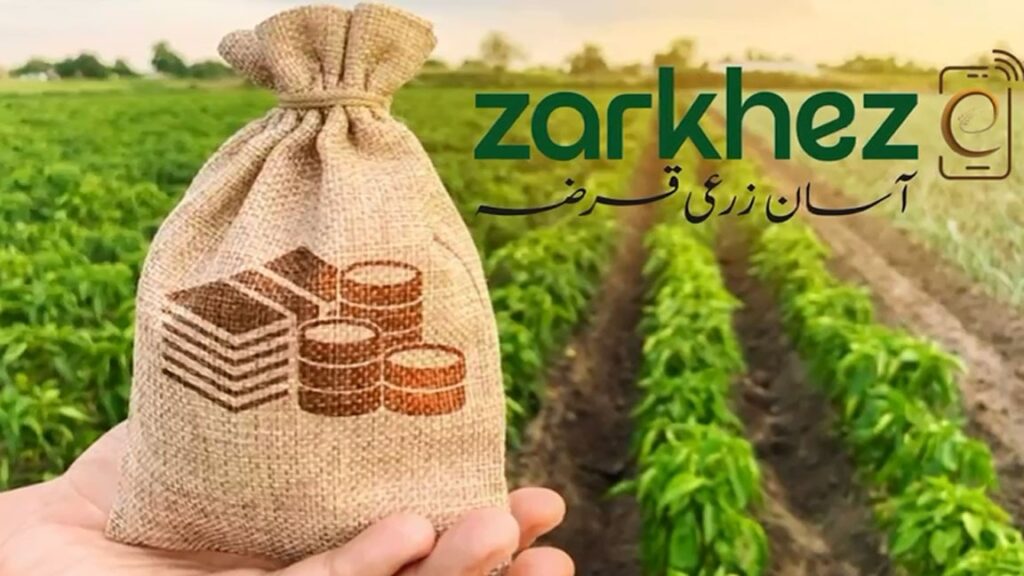 zarkhez
آسان زرعی قرضہ