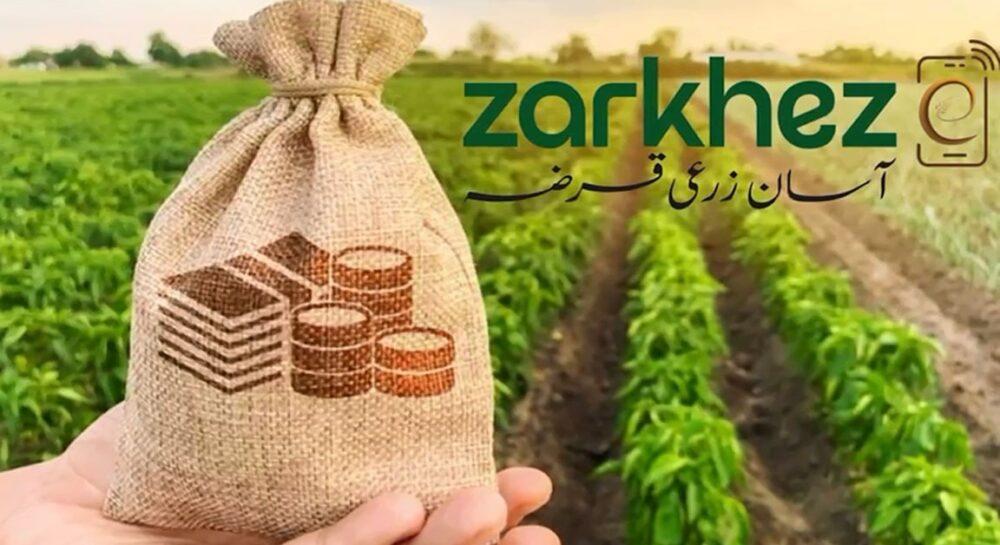 zarkhez
آسان زرعی قرضہ